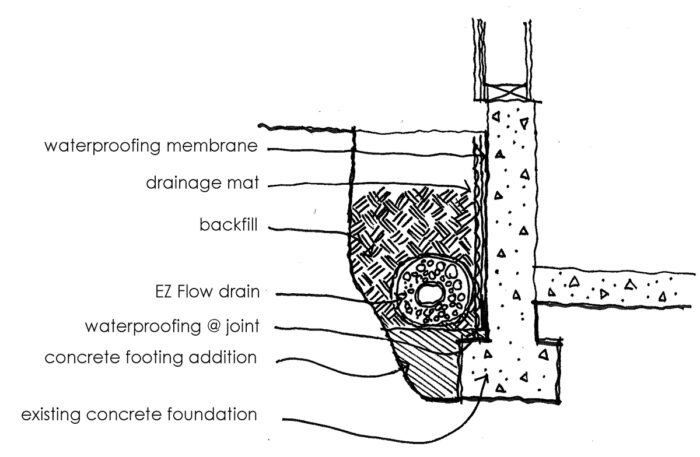 waterproofing membrane
drainage mat
backfill
EZ Flow drain
waterproofing @ joint
concrete footing addition
existing concrete foundation